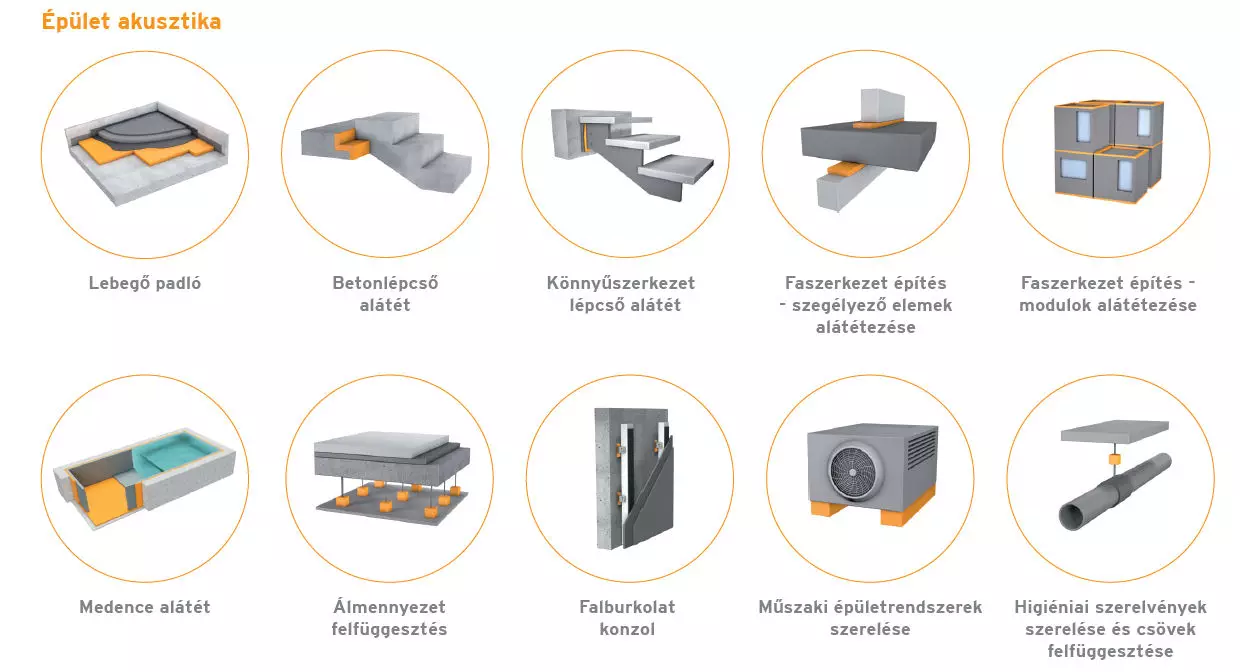 Épület akusztika

Lebegő padló

Betonlépcső alátét

Könnyűszerkezet lépcső alátét

Faszerkezet építés - szegélyező elemek alátétezése

Faszerkezet építés - modulok alátétezése

Medence alátét

Álmennyezet felfüggesztés

Falburkolat konzol

Műszaki épületrendszerek szerelése

Higiéniai szerelvények szerelése és csövek felfüggesztése