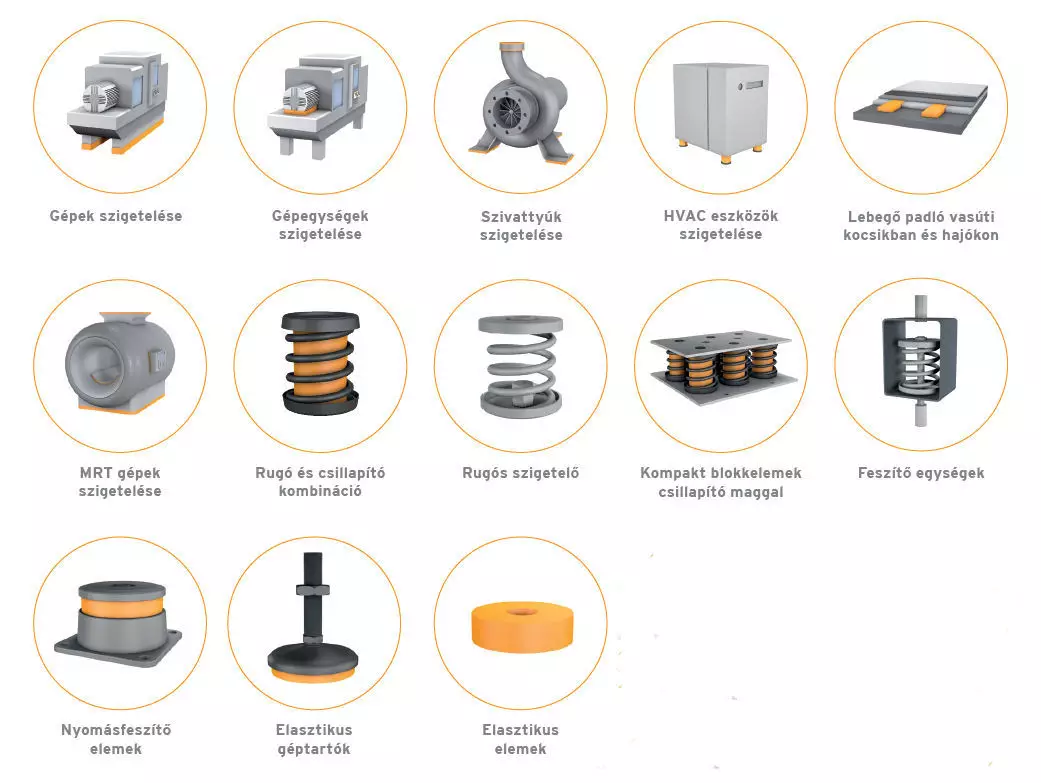 Gépek szigetelése

Gépegységek szigetelése

Szivattyúk szigetelése

HVAC eszközök szigetelése

Lebegő padló vasúti kocsikban és hajókon

MRT gépek szigetelése

Rugó és csillapító kombináció

Rugós szigetelő

Kompakt blokkelemek csillapító maggal

Feszítő egységek

Nyomásfeszítő elemek

Elasztikus géptartók

Elasztikus elemek